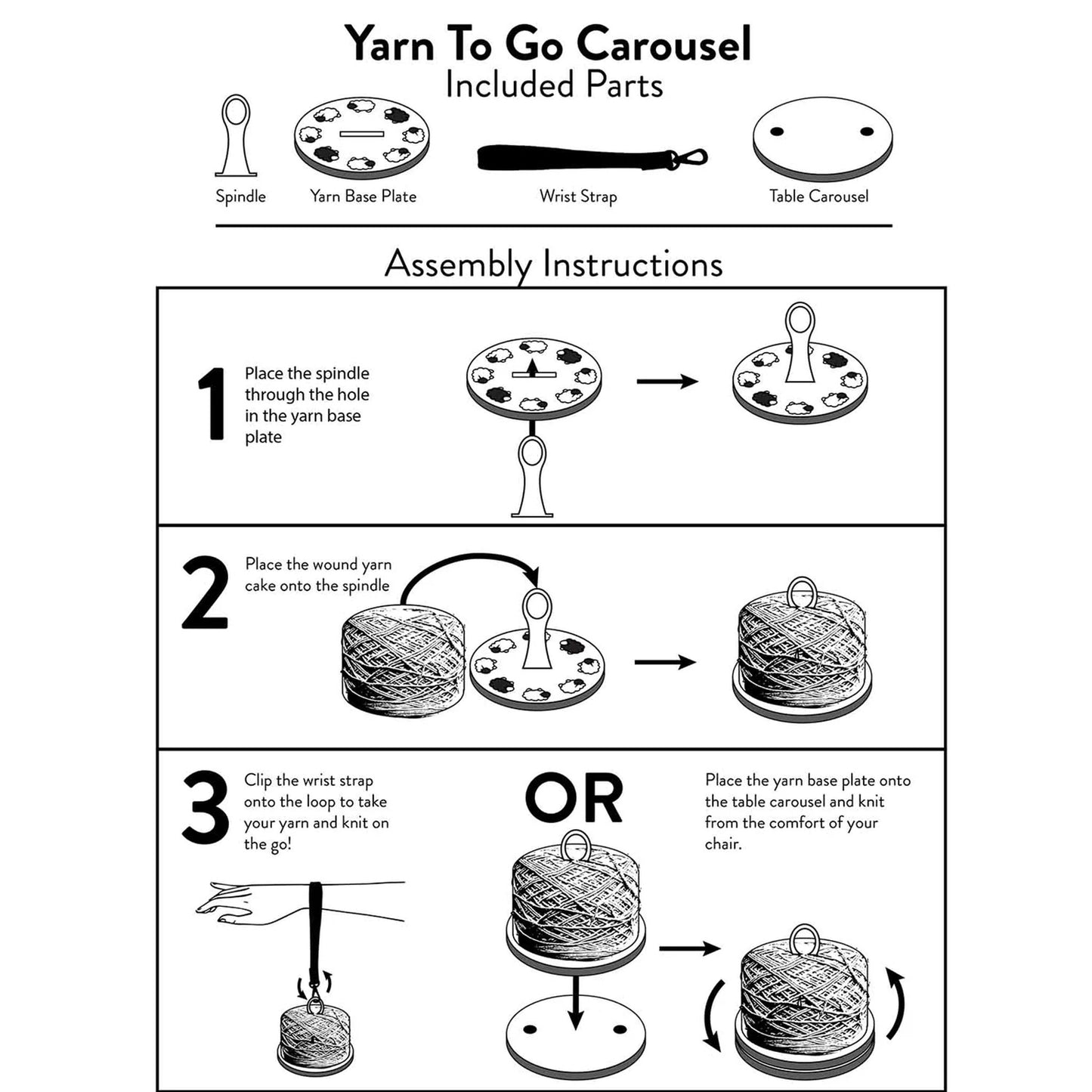 Yarn To Go Carousel
Included Parts

Spindle

Yarn Base Plate

Wrist Strap

Table Carousel

Assembly Instructions

1 Place the spindle through the hole in the yarn base plate

2 Place the wound yarn cake onto the spindle

3 Clip the wrist strap onto the loop to take your yarn and knit on the go!

OR

Place the yarn base plate onto the table carousel and knit from the comfort of your chair.